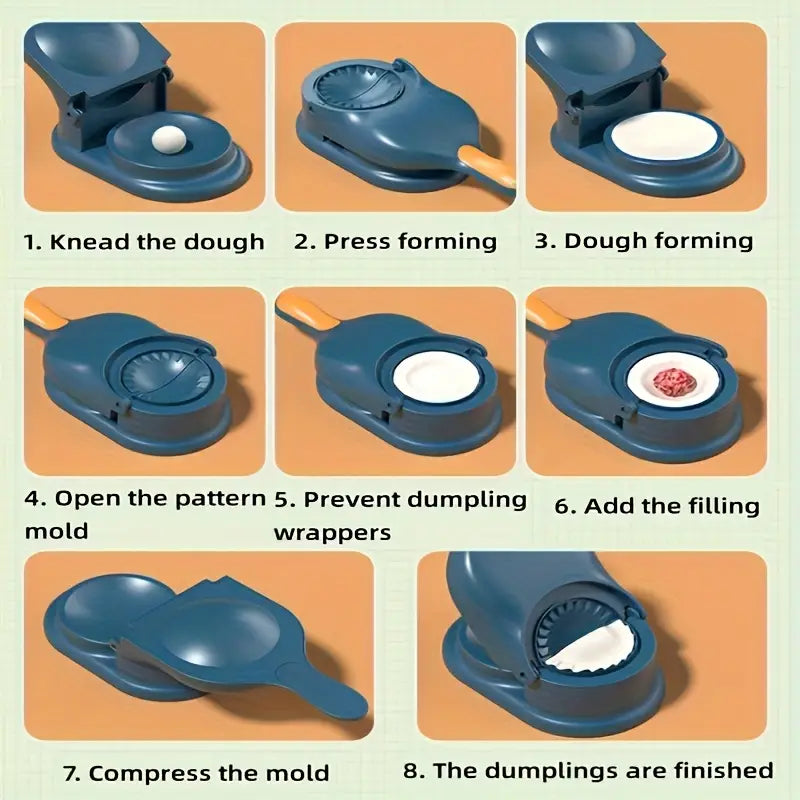 1. Knead the dough

2. Press forming

3. Dough forming

4. Open the pattern mold

5. Prevent dumpling wrappers

6. Add the filling

7. Compress the mold

8. The dumplings are finished