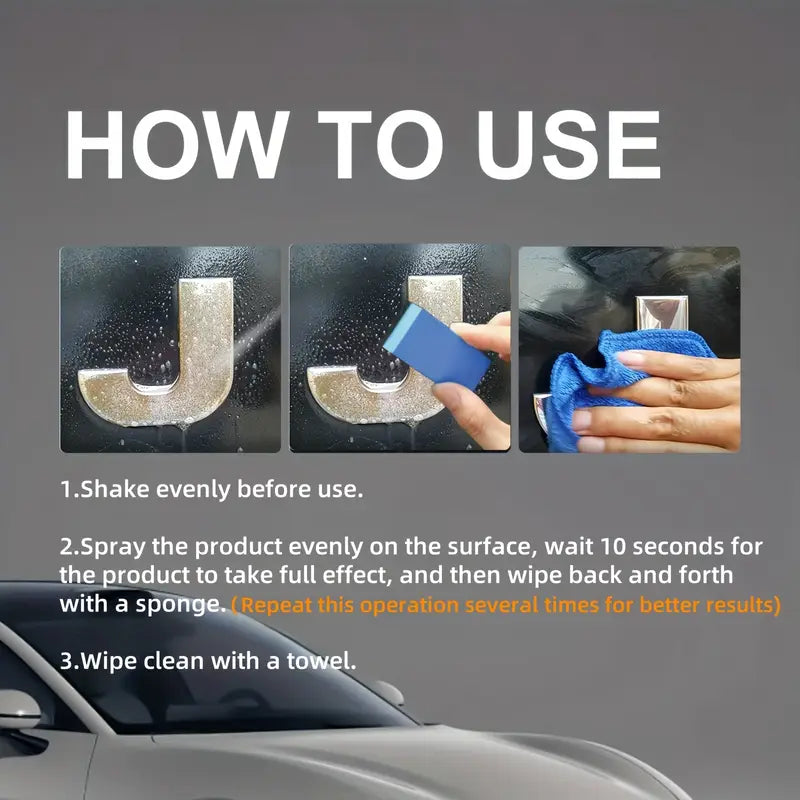 HOW TO USE

1.Shake evenly before use.

2.Spray the product evenly on the surface, wait 10 seconds for the product to take full effect, and then wipe back and forth with a sponge. (Repeat this operation several times for better results)

3.Wipe clean with a towel.