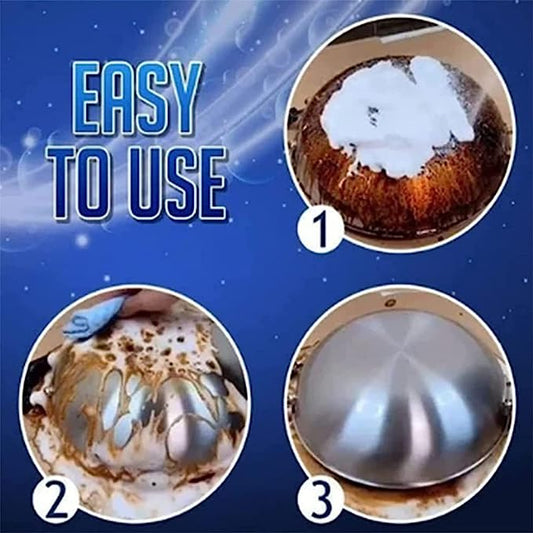 EASY TO USE

1

2

3